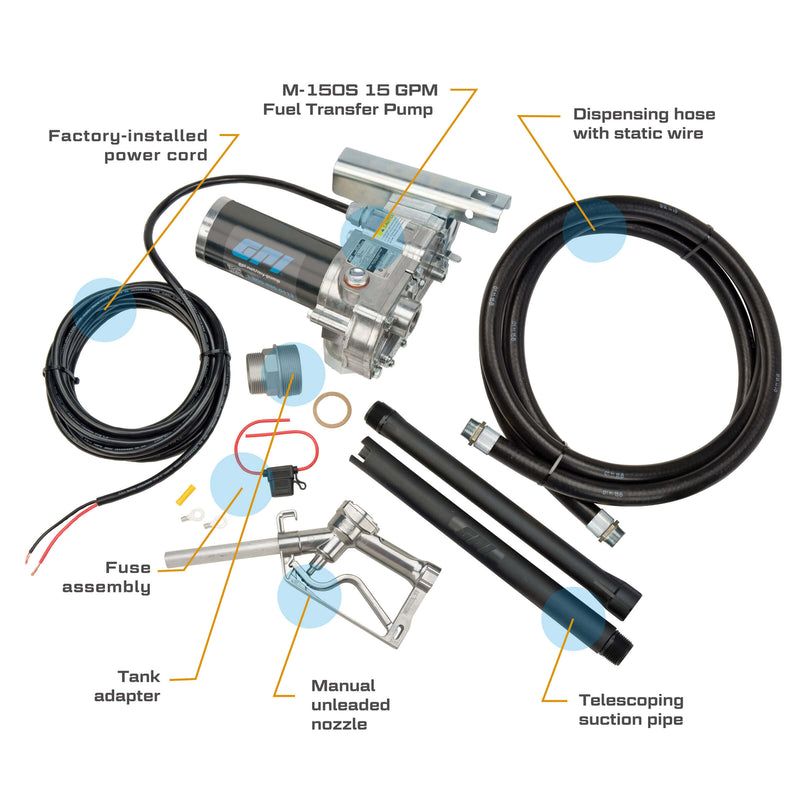 M-150S 15 GPM
Fuel Transfer Pump

Factory-installed
power cord

Dispensing hose
with static wire

GPI

Fuse
assembly

Tank
adapter

Manual
unleaded
nozzle

Telescoping
suction pipe